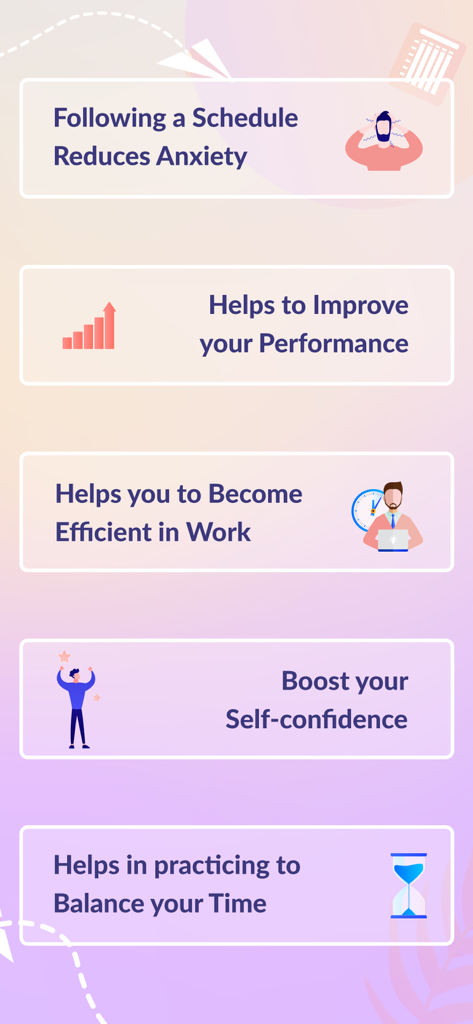 Following a Schedule Reduces Anxiety

Helps to Improve your Performance

Helps you to Become Efficient in Work

Boost your Self-confidence

Helps in practicing to Balance your Time