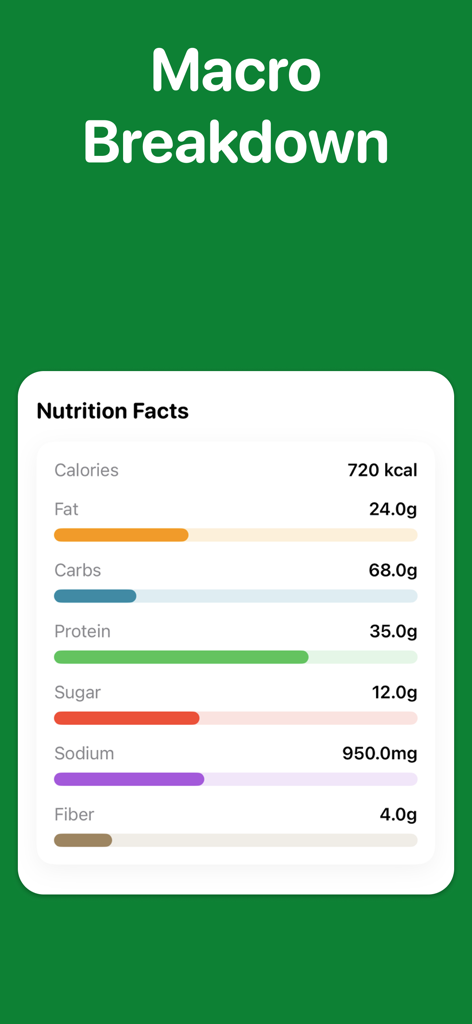 Macro Breakdown

Nutrition Facts

Calories 720 kcal

Fat 24.0g

Carbs 68.0g

Protein 35.0g

Sugar 12.0g

Sodium 950.0mg

Fiber 4.0g