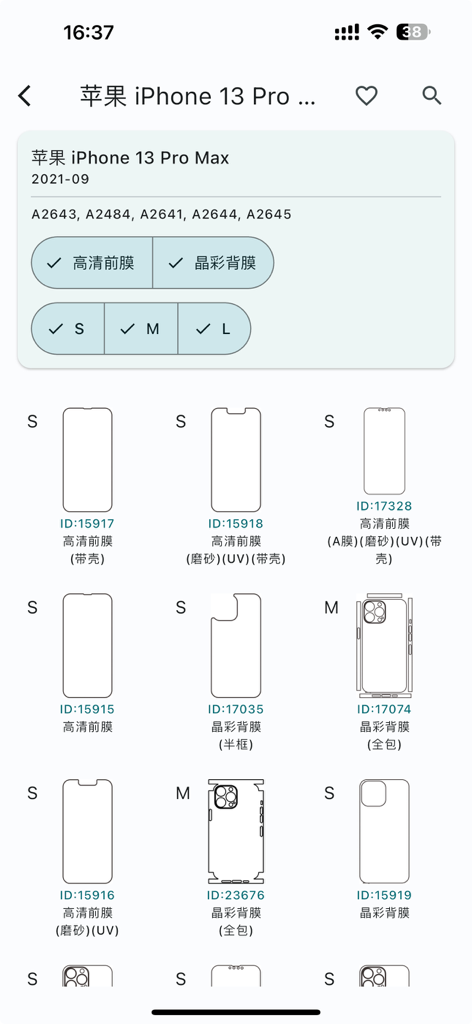 16:37

38

苹果 iPhone 13 Pro ...

苹果 iPhone 13 Pro Max
2021-09

A2643, A2484, A2641, A2644, A2645

高清前膜 晶彩背膜

S M L

S
ID:15917
高清前膜
(带壳)

S
ID:15918
高清前膜
(磨砂)(UV)(带壳)

S
ID:17328
高清前膜
(A膜)(磨砂)(UV)(带壳)

S
ID:15915
高清前膜

S
ID:17035
晶彩背膜
(半框)

M
ID:17074
晶彩背膜
(全包)

S
ID:15916
高清前膜
(磨砂)(UV)

M
ID:23676
晶彩背膜
(全包)

S
ID:15919
晶彩背膜

S

S

S