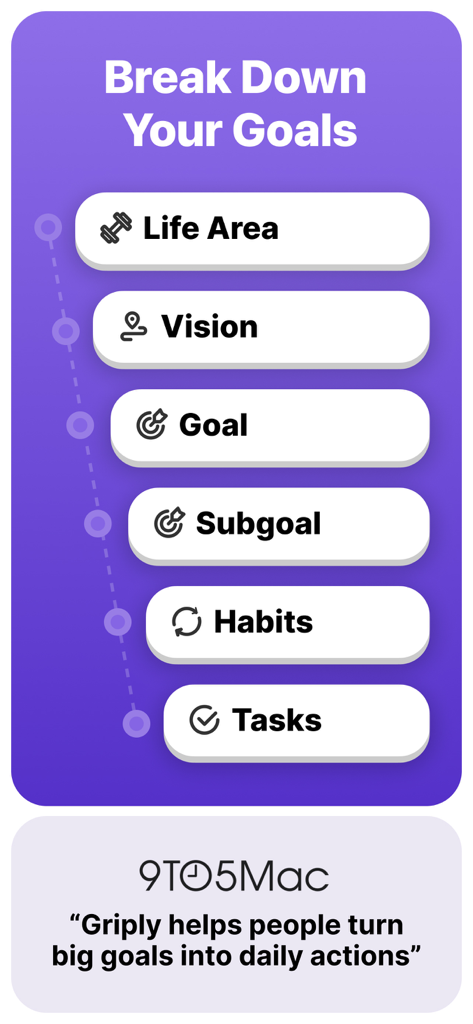 Break Down Your Goals

Life Area

Vision

Goal

Subgoal

Habits

Tasks

9TO5Mac

“Griply helps people turn big goals into daily actions”