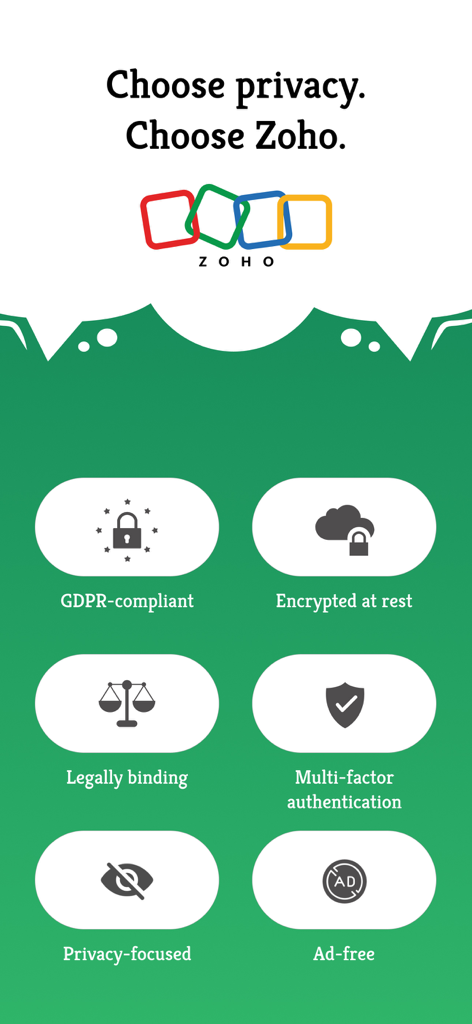 Choose privacy.
Choose Zoho.

ZOHO

GDPR-compliant

Encrypted at rest

Legally binding

Multi-factor authentication

Privacy-focused

AD

Ad-free