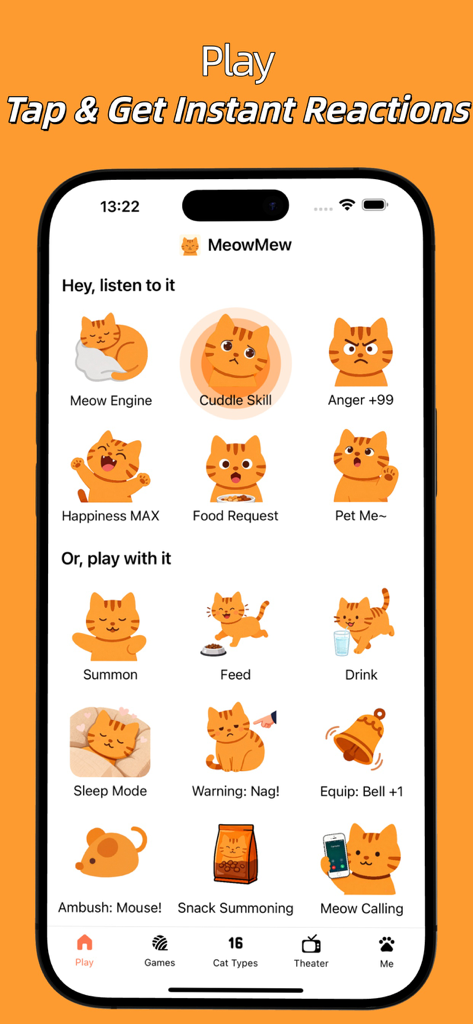 Play
Tap & Get Instant Reactions

13:22

MeowMew

Hey, listen to it

Meow Engine
Cuddle Skill
Anger +99
Happiness MAX
Food Request
Pet Me~

Or, play with it

Summon
Feed
Drink
Sleep Mode
Warning: Nag!
Equip: Bell +1
Ambush: Mouse!
Snack Summoning
Meow Calling

Play
Games
16
Cat Types
Theater
Me