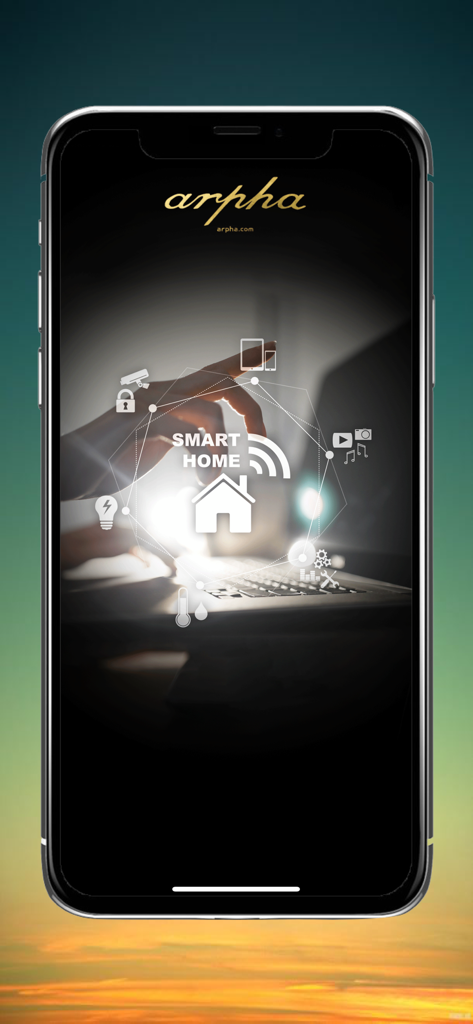 arpha
arpha.com

SMART
HOME