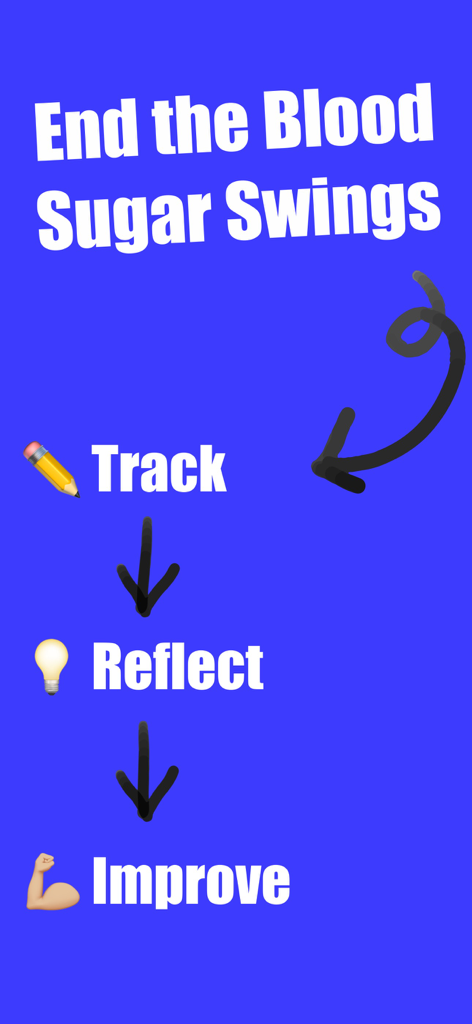 End the Blood Sugar Swings

✏️ Track

💡 Reflect

💪 Improve