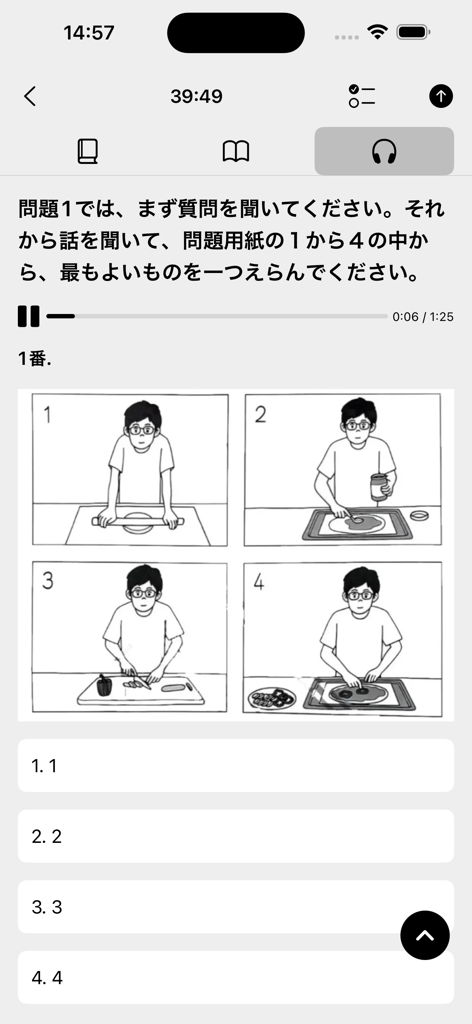 14:57

39:49

問題1では、まず質問を聞いてください。それから話を聞いて、問題用紙の１から４の中から、最もよいものを一つえらんでください。

0:06 / 1:25

1番.

1

2

3

4

1. 1

2. 2

3. 3

4. 4