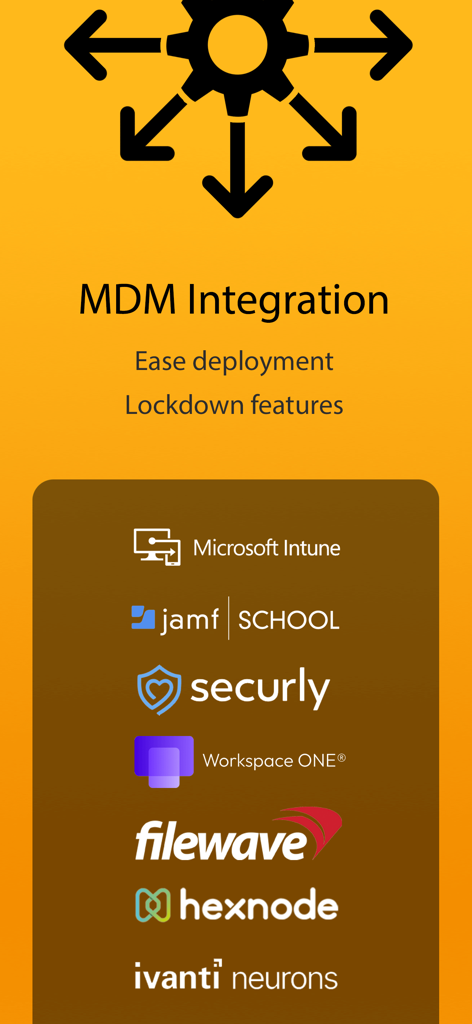 MDM Integration

Ease deployment
Lockdown features

Microsoft Intune

jamf | SCHOOL

securly

Workspace ONE®

filewave

hexnode

ivanti neurons