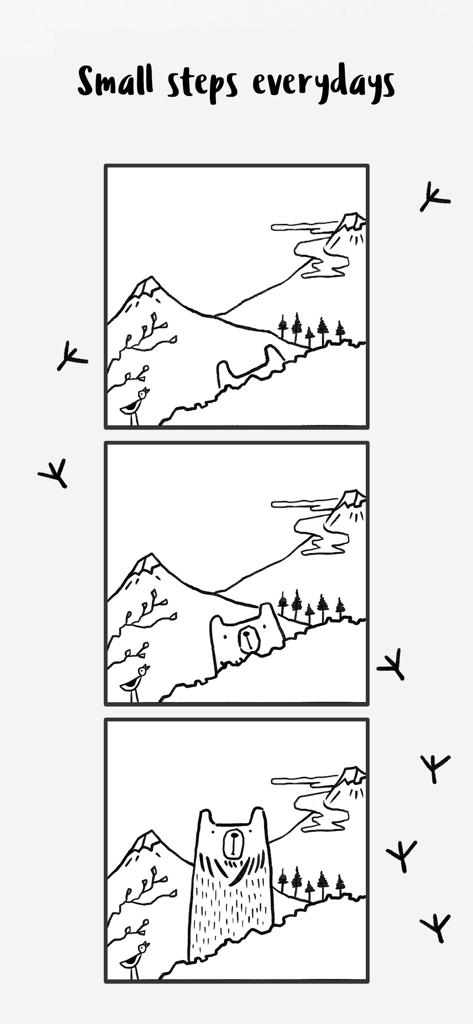 Small steps everydays