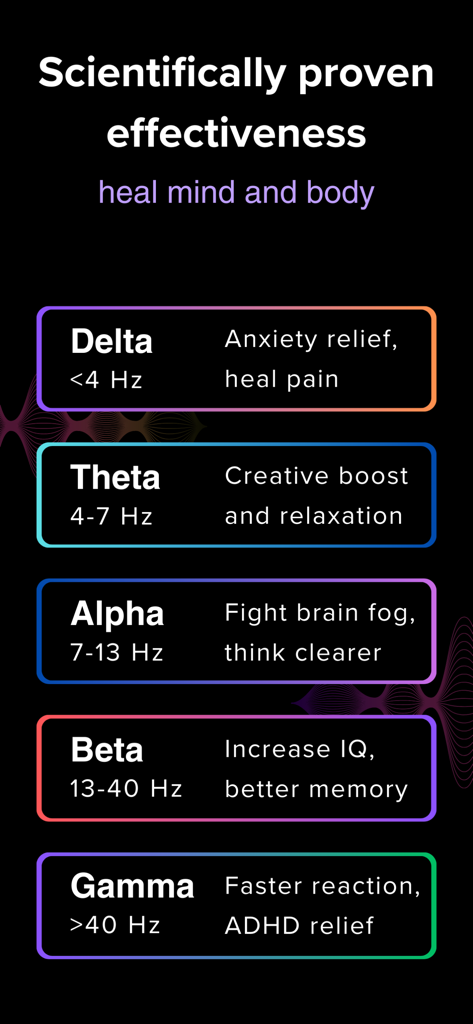 Scientifically proven effectiveness

heal mind and body

Delta
<4 Hz
Anxiety relief, heal pain

Theta
4-7 Hz
Creative boost and relaxation

Alpha
7-13 Hz
Fight brain fog, think clearer

Beta
13-40 Hz
Increase IQ, better memory

Gamma
>40 Hz
Faster reaction, ADHD relief