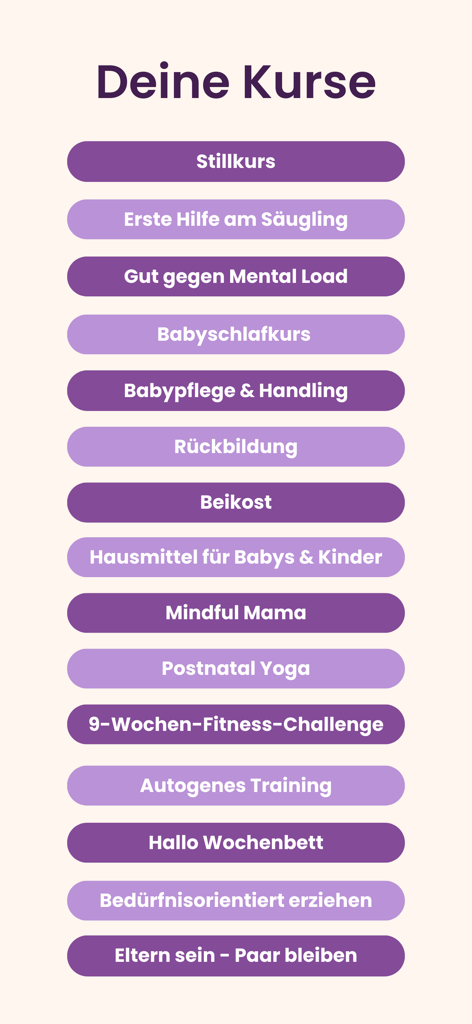 Deine Kurse

Stillkurs

Erste Hilfe am Säugling

Gut gegen Mental Load

Babyschlafkurs

Babypflege & Handling

Rückbildung

Beikost

Hausmittel für Babys & Kinder

Mindful Mama

Postnatal Yoga

9-Wochen-Fitness-Challenge

Autogenes Training

Hallo Wochenbett

Bedürfnisorientiert erziehen

Eltern sein - Paar bleiben