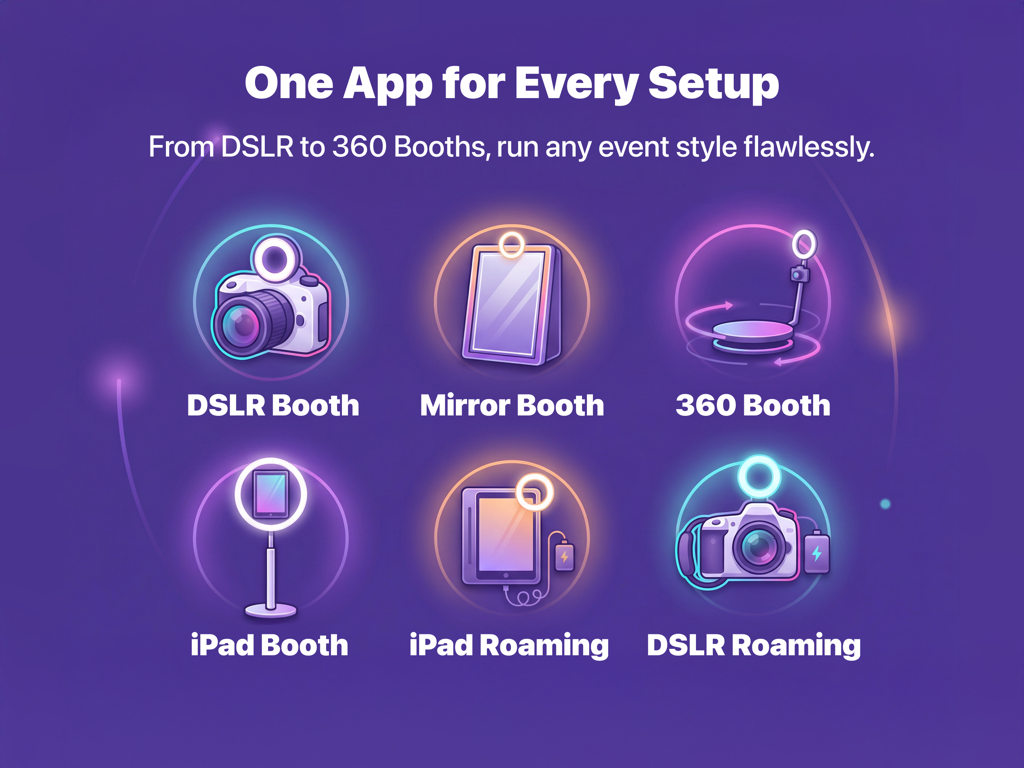 One App for Every Setup

From DSLR to 360 Booths, run any event style flawlessly.

DSLR Booth

Mirror Booth

360 Booth

iPad Booth

iPad Roaming

DSLR Roaming