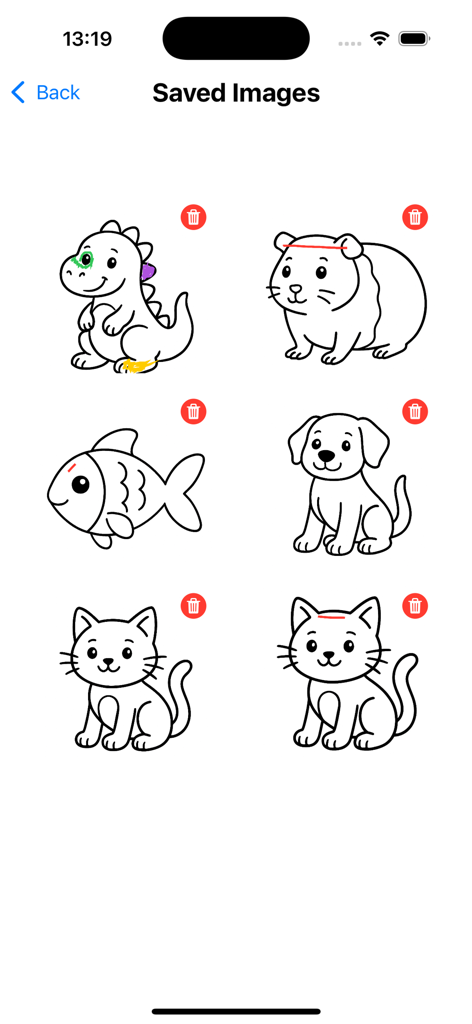 13:19

Back

Saved Images