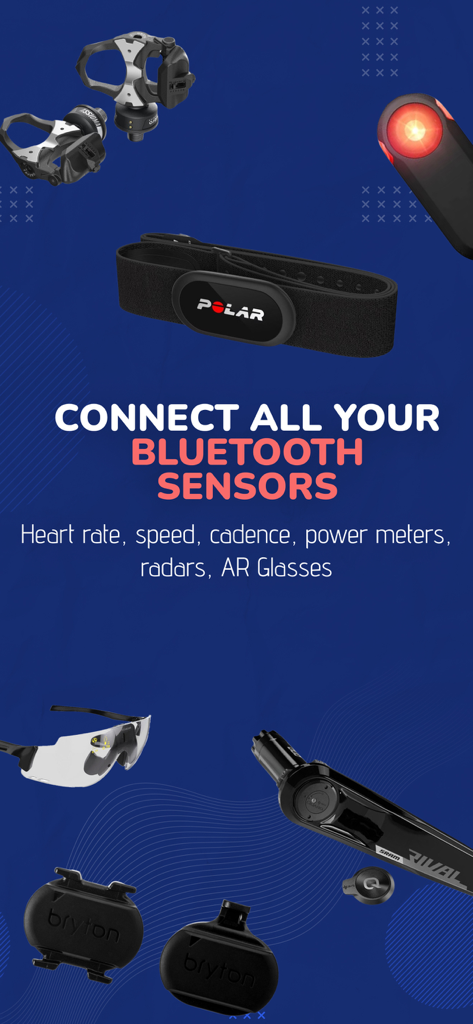 POLAR

CONNECT ALL YOUR
BLUETOOTH
SENSORS

Heart rate, speed, cadence, power meters, radars, AR Glasses

SRAM RIVAL

bryton

bryton