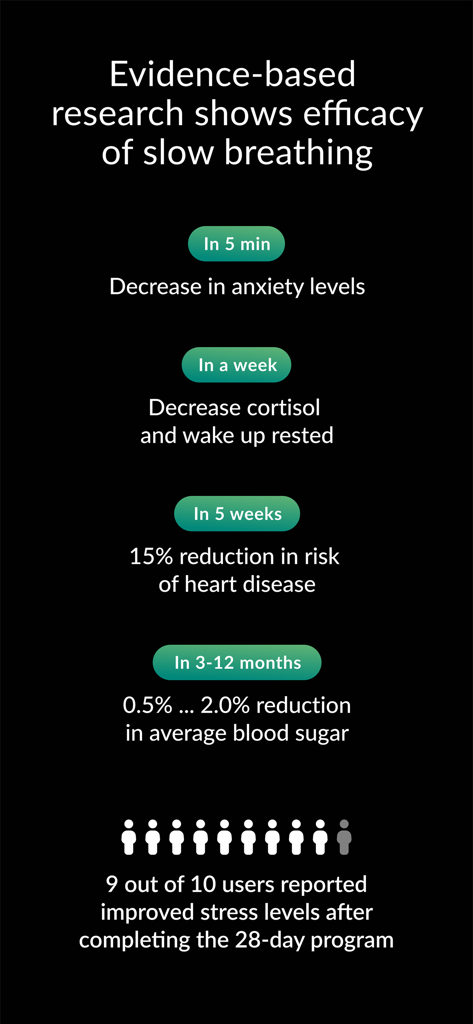 Evidence-based research shows efficacy of slow breathing

In 5 min

Decrease in anxiety levels

In a week

Decrease cortisol and wake up rested

In 5 weeks

15% reduction in risk of heart disease

In 3-12 months

0.5% ... 2.0% reduction in average blood sugar

9 out of 10 users reported improved stress levels after completing the 28-day program