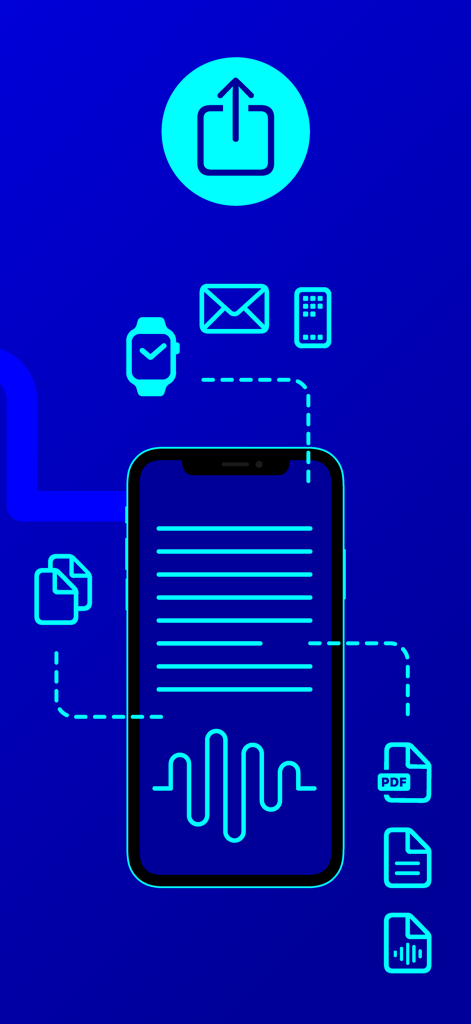 PDF