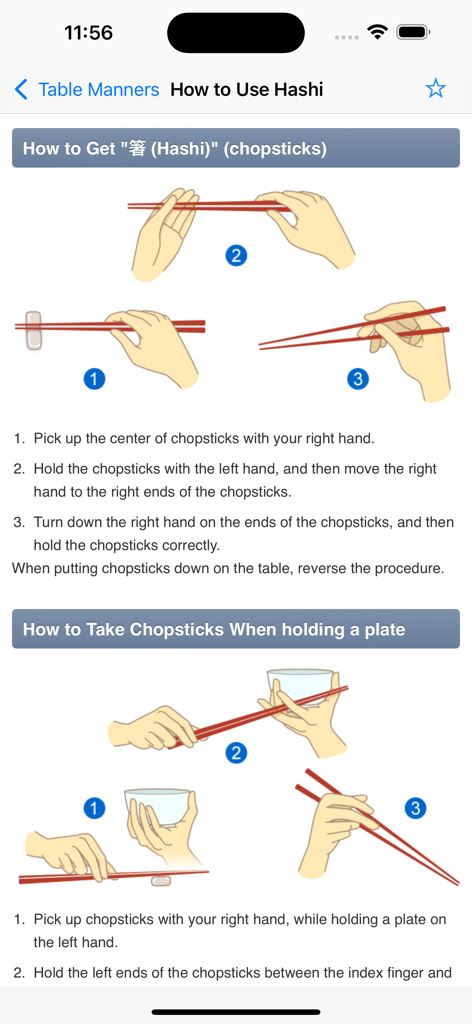 11:56

Table Manners How to Use Hashi

How to Get "箸 (Hashi)" (chopsticks)

2

1

3

1. Pick up the center of chopsticks with your right hand.
2. Hold the chopsticks with the left hand, and then move the right hand to the right ends of the chopsticks.
3. Turn down the right hand on the ends of the chopsticks, and then hold the chopsticks correctly.

When putting chopsticks down on the table, reverse the procedure.

How to Take Chopsticks When holding a plate

2

1

3

1. Pick up chopsticks with your right hand, while holding a plate on the left hand.
2. Hold the left ends of the chopsticks between the index finger and