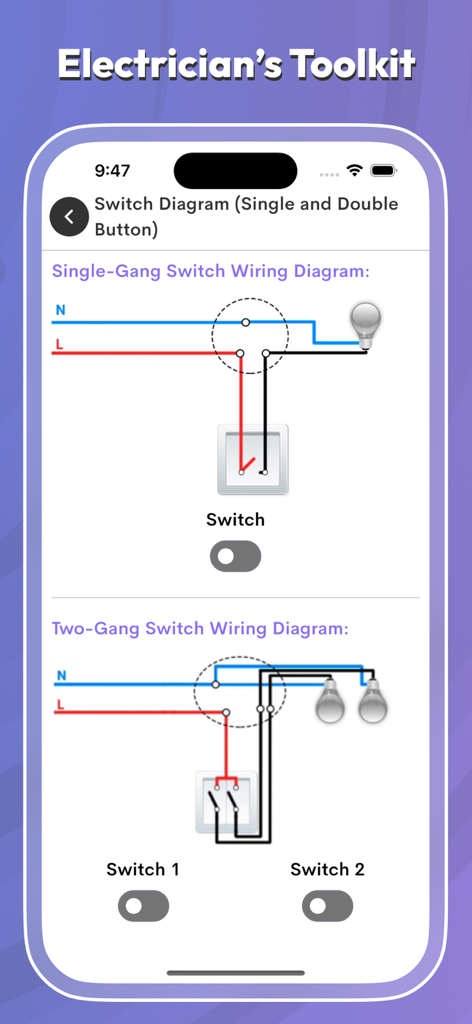 Electrician's Toolkit

9:47

Switch Diagram (Single and Double Button)

Single-Gang Switch Wiring Diagram:

N

L

Switch

Two-Gang Switch Wiring Diagram:

N

L

Switch 1

Switch 2