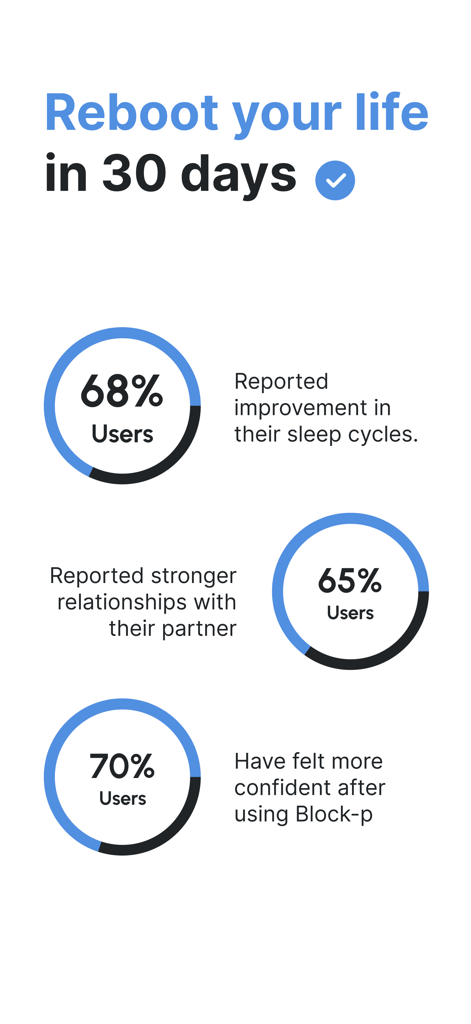 Reboot your life in 30 days

68%
Users

Reported improvement in their sleep cycles.

Reported stronger relationships with their partner

65%
Users

70%
Users

Have felt more confident after using Block-p