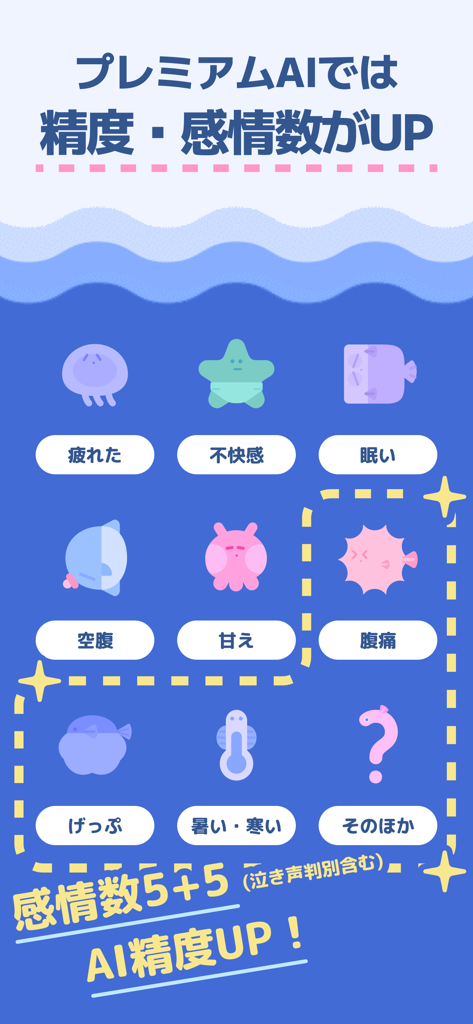 プレミアムAIでは
精度・感情数がUP

疲れた

不快感

眠い

空腹

甘え

腹痛

げっぷ

暑い・寒い

そのほか

感情数5+5（泣き声判別含む）
AI精度UP！