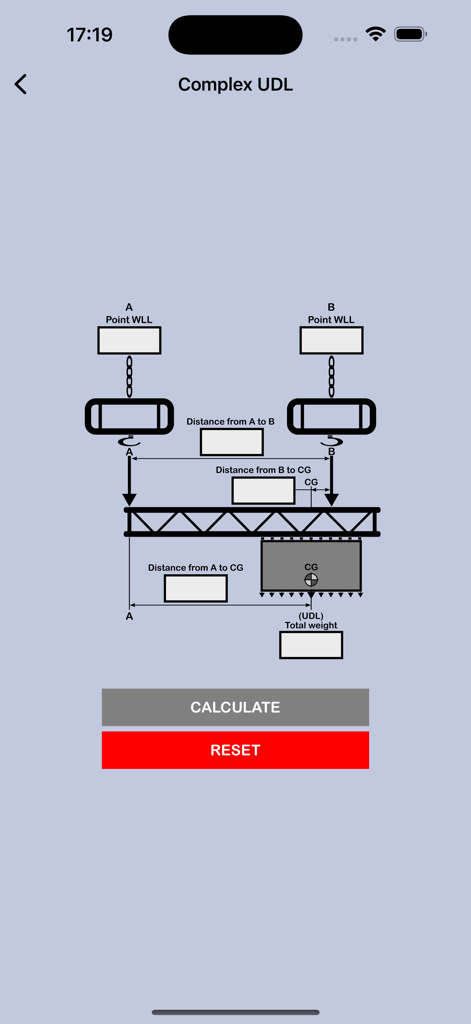 17:19

Complex UDL

A
Point WLL

B
Point WLL

Distance from A to B

A

B

Distance from B to CG

CG

Distance from A to CG

CG

A

(UDL)
Total weight

CALCULATE

RESET