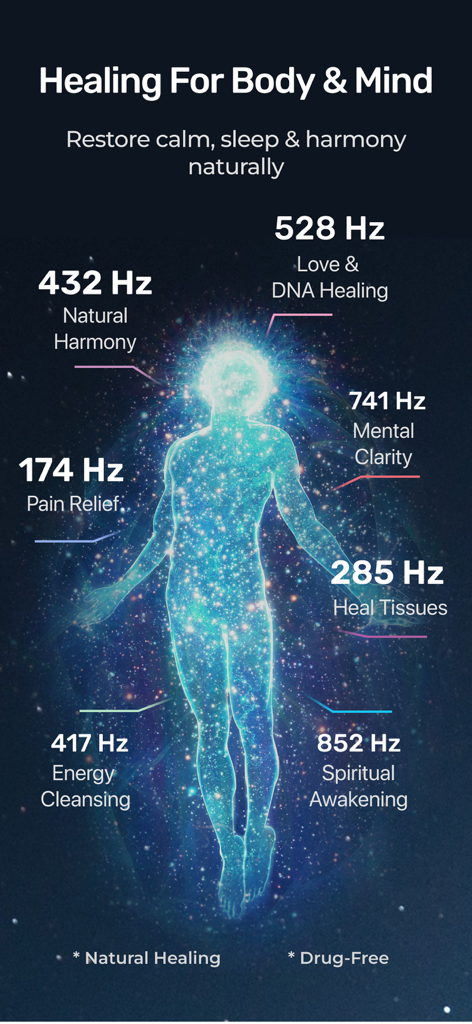 Healing For Body & Mind

Restore calm, sleep & harmony naturally

528 Hz
Love & DNA Healing

432 Hz
Natural Harmony

741 Hz
Mental Clarity

174 Hz
Pain Relief

285 Hz
Heal Tissues

417 Hz
Energy Cleansing

852 Hz
Spiritual Awakening

* Natural Healing

* Drug-Free