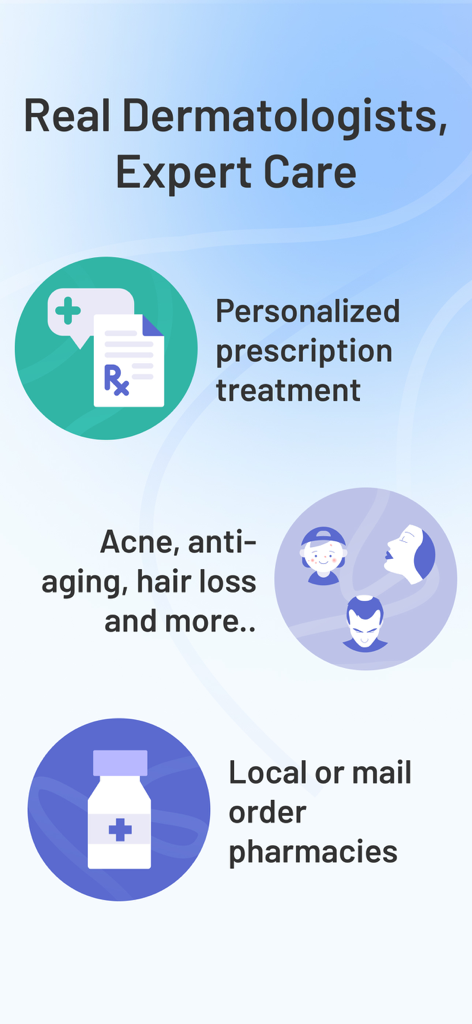 Real Dermatologists, Expert Care

Rx

Personalized prescription treatment

Acne, anti-aging, hair loss and more..

Local or mail order pharmacies