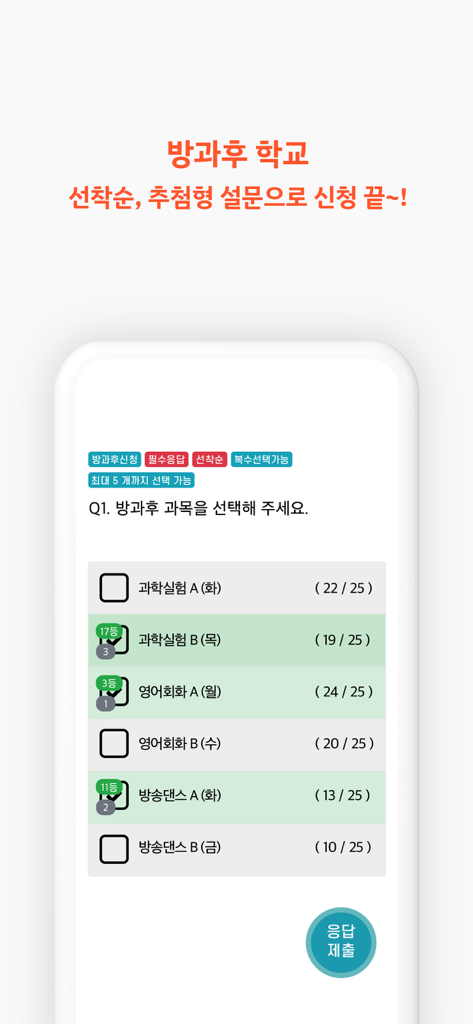 방과후 학교
선착순, 추첨형 설문으로 신청 끝~!

방과후신청 필수응답 선착순 복수선택가능
최대 5 개까지 선택 가능
Q1. 방과후 과목을 선택해 주세요.

과학실험 A (화) ( 22 / 25 )
17등 3 과학실험 B (목) ( 19 / 25 )
3등 1 영어회화 A (월) ( 24 / 25 )
영어회화 B (수) ( 20 / 25 )
11등 2 방송댄스 A (화) ( 13 / 25 )
방송댄스 B (금) ( 10 / 25 )

응답 제출