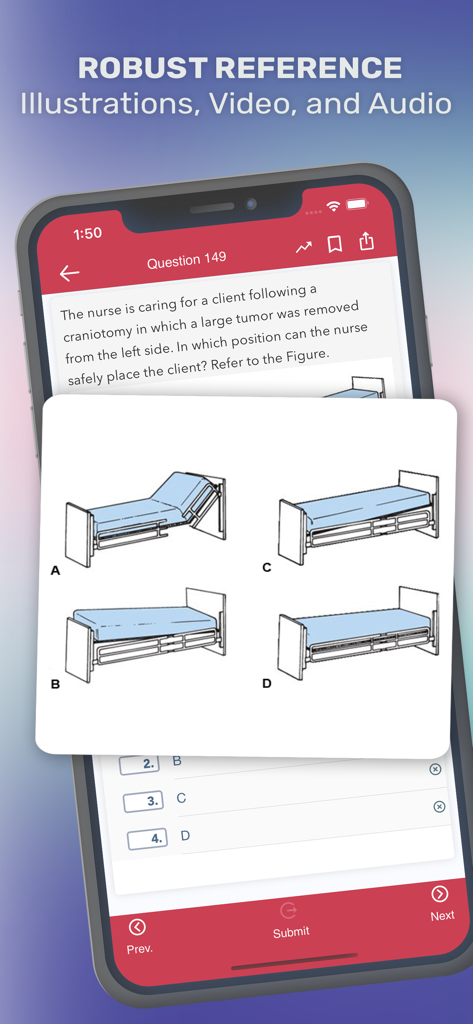 ROBUST REFERENCE
Illustrations, Video, and Audio

1:50

Question 149

The nurse is caring for a client following a craniotomy in which a large tumor was removed from the left side. In which position can the nurse safely place the client? Refer to the Figure.

A

C

B

D

2. B

3. C

4. D

Prev.

Submit

Next