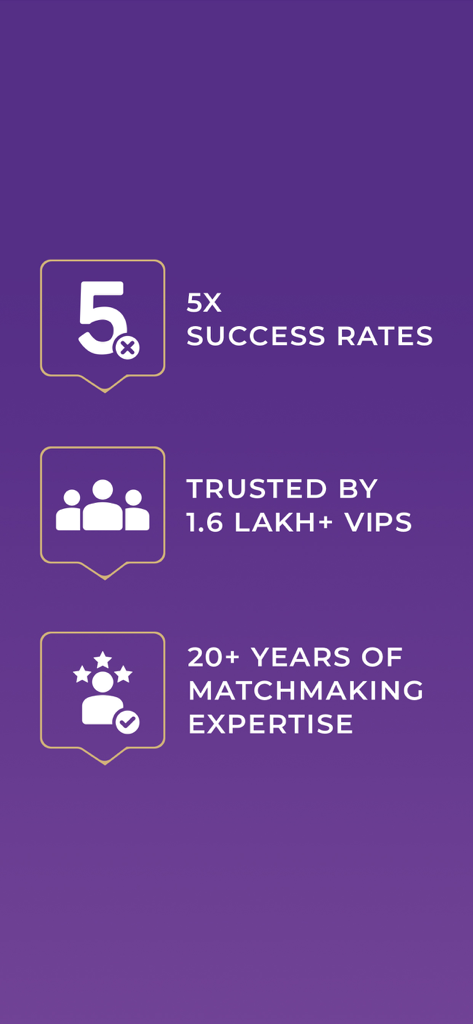 5

5X
SUCCESS RATES

TRUSTED BY
1.6 LAKH+ VIPS

20+ YEARS OF
MATCHMAKING
EXPERTISE