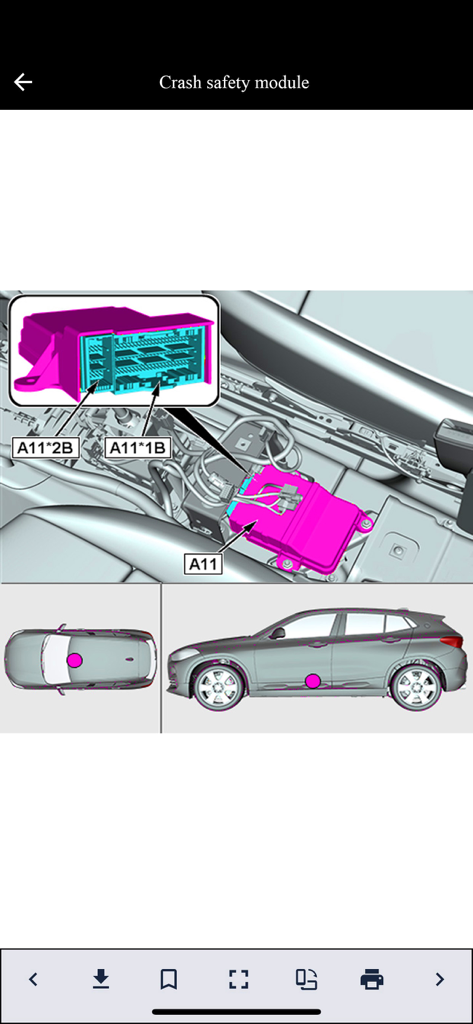 Crash safety module

A11*2B
A11*1B
A11