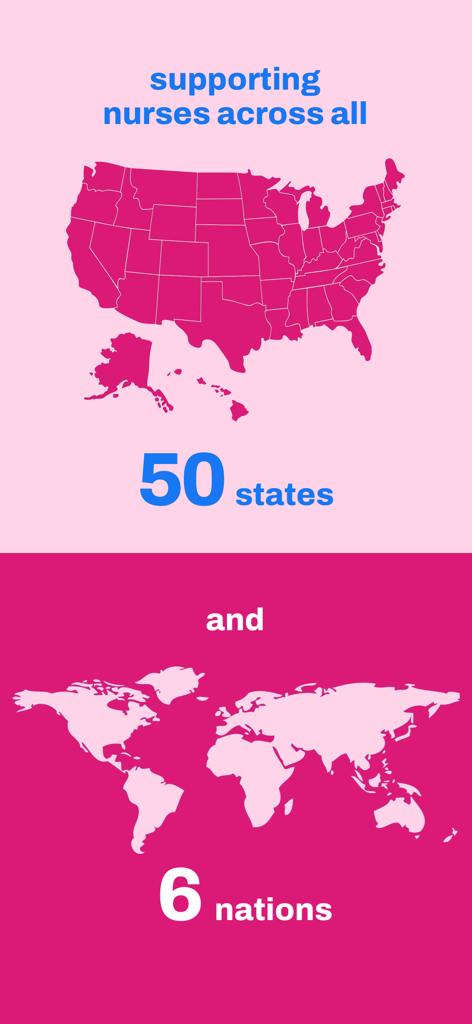 supporting nurses across all

50 states

and

6 nations