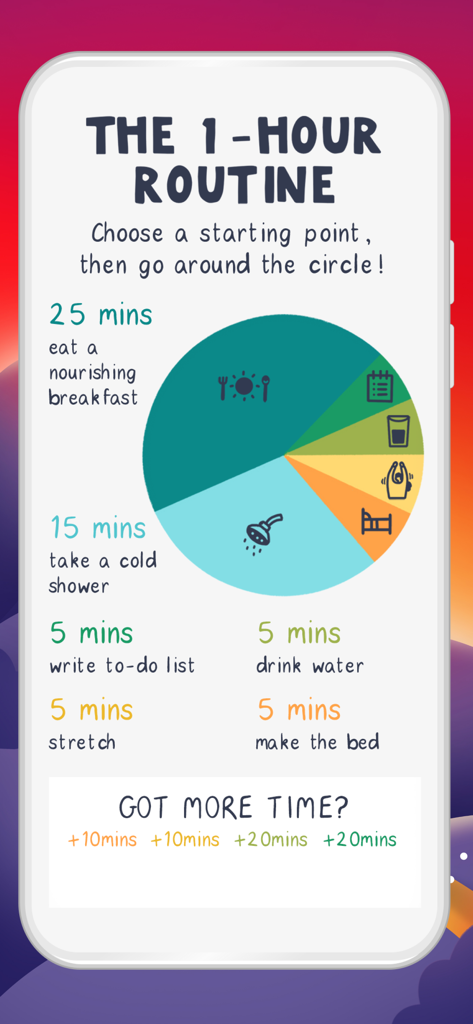 THE 1-HOUR ROUTINE

Choose a starting point, then go around the circle!

25 mins
eat a nourishing breakfast

15 mins
take a cold shower

5 mins
write to-do list

5 mins
drink water

5 mins
stretch

5 mins
make the bed

GOT MORE TIME?
+10mins +10mins +20mins +20mins