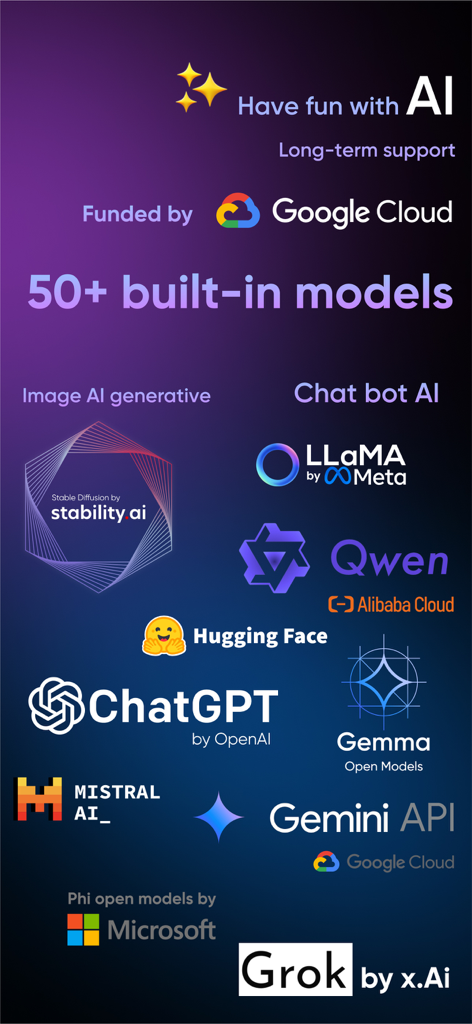 Have fun with AI

Long-term support

Funded by Google Cloud

50+ built-in models

Image AI generative

Chat bot AI

Stable Diffusion by stability.ai

LLaMA by Meta

Qwen

Alibaba Cloud

Hugging Face

ChatGPT by OpenAI

Gemma Open Models

MISTRAL AI_

Gemini API

Google Cloud

Phi open models by Microsoft

Grok by x.Ai