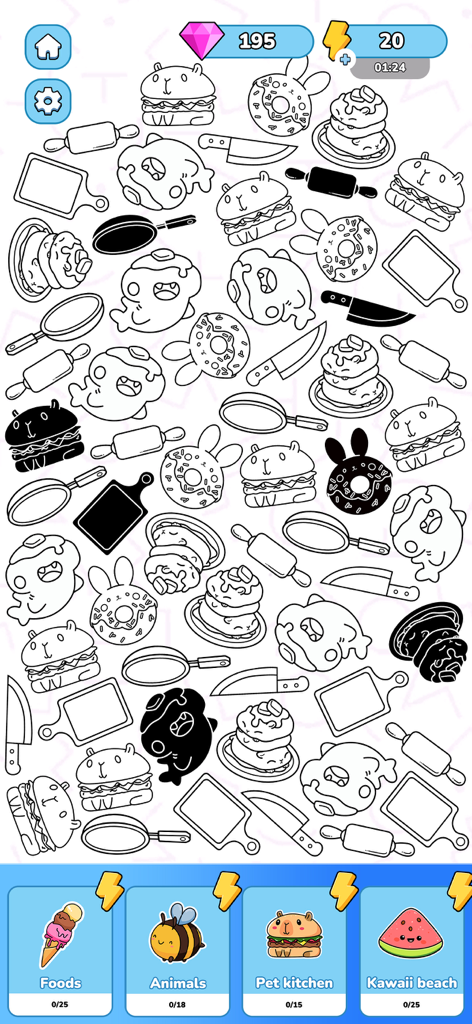 195

20

01:24

Foods
0/25

Animals
0/18

Pet kitchen
0/15

Kawaii beach
0/25