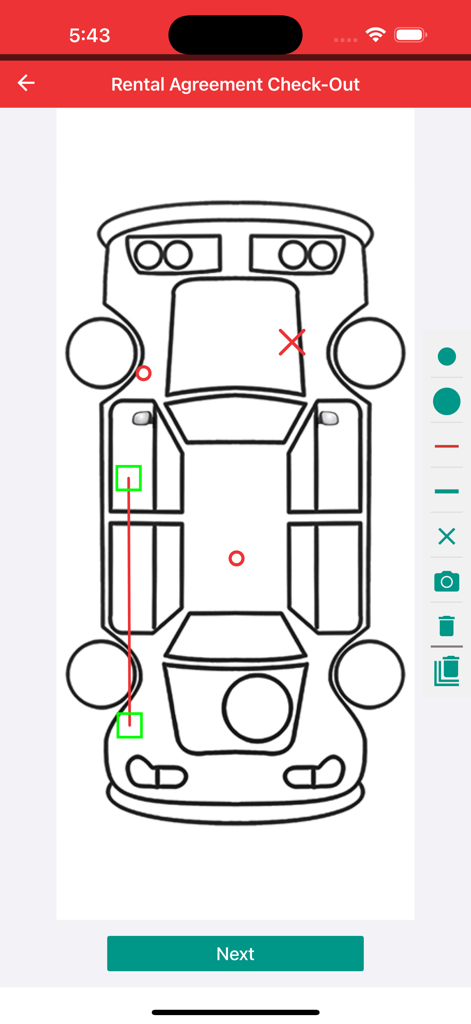 5:43

Rental Agreement Check-Out

Next