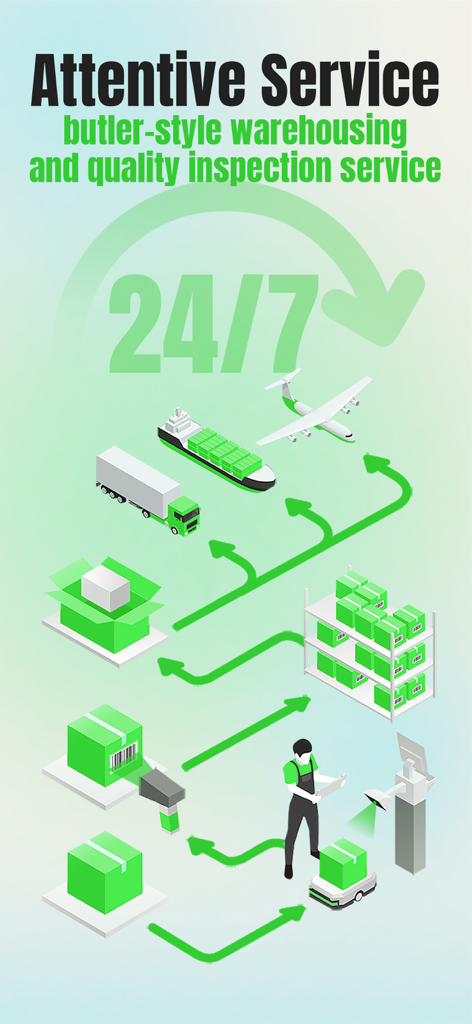 Attentive Service
butler-style warehousing and quality inspection service

24/7