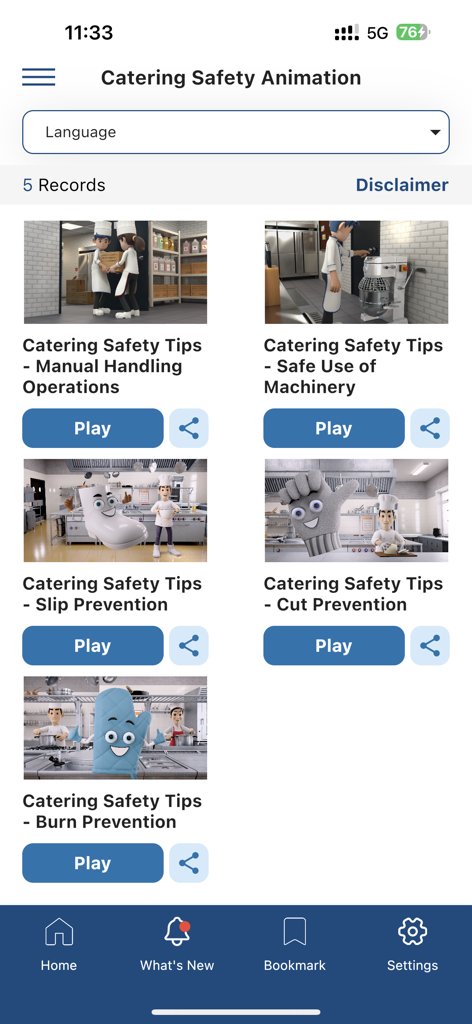 11:33

5G 76

Catering Safety Animation

Language

5 Records

Disclaimer

Catering Safety Tips - Manual Handling Operations

Play

Catering Safety Tips - Safe Use of Machinery

Play

Catering Safety Tips - Slip Prevention

Play

Catering Safety Tips - Cut Prevention

Play

Catering Safety Tips - Burn Prevention

Play

Home

What's New

Bookmark

Settings