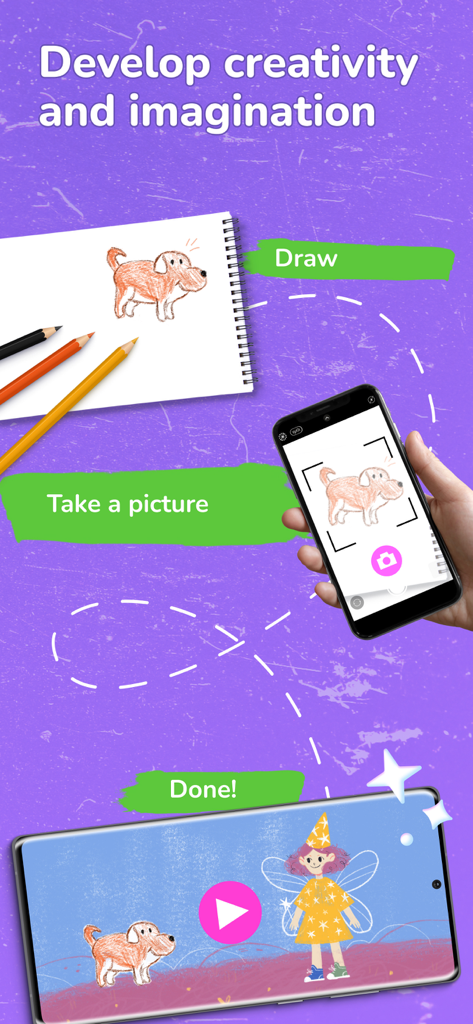 Develop creativity and imagination

Draw

Take a picture

Done!