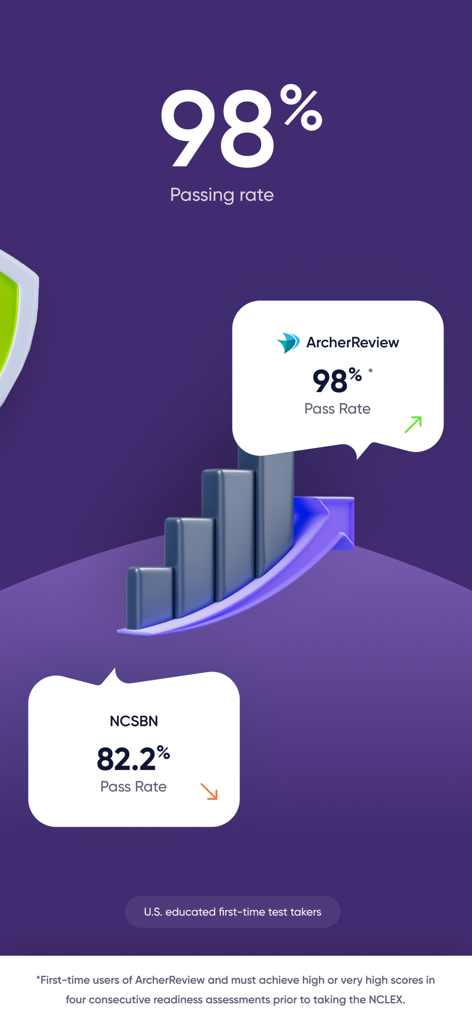 98%

Passing rate

ArcherReview

98% *

Pass Rate

NCSBN

82.2%

Pass Rate

U.S. educated first-time test takers

*First-time users of ArcherReview and must achieve high or very high scores in four consecutive readiness assessments prior to taking the NCLEX.