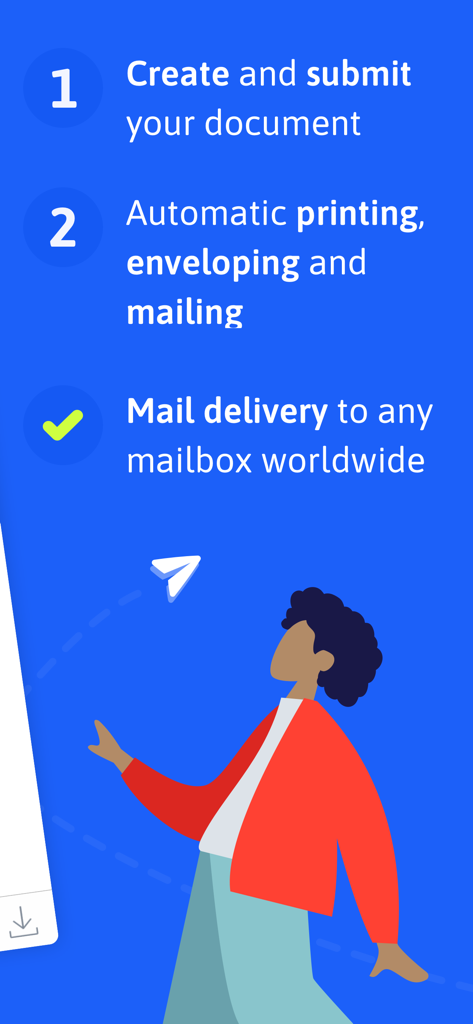 1 Create and submit your document

2 Automatic printing, enveloping and mailing

Mail delivery to any mailbox worldwide