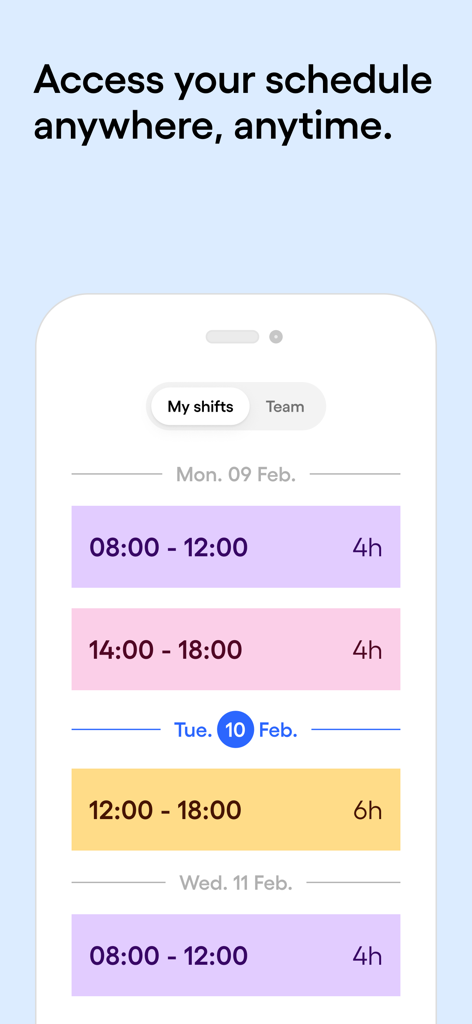 Access your schedule anywhere, anytime.

My shifts Team

Mon. 09 Feb.

08:00 - 12:00 4h

14:00 - 18:00 4h

Tue. 10 Feb.

12:00 - 18:00 6h

Wed. 11 Feb.

08:00 - 12:00 4h