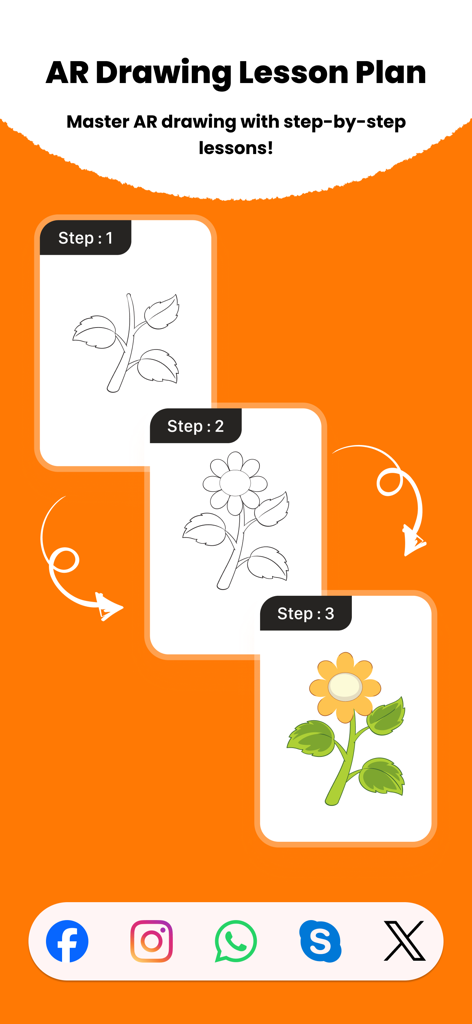 AR Drawing Lesson Plan

Master AR drawing with step-by-step lessons!

Step : 1

Step : 2

Step : 3