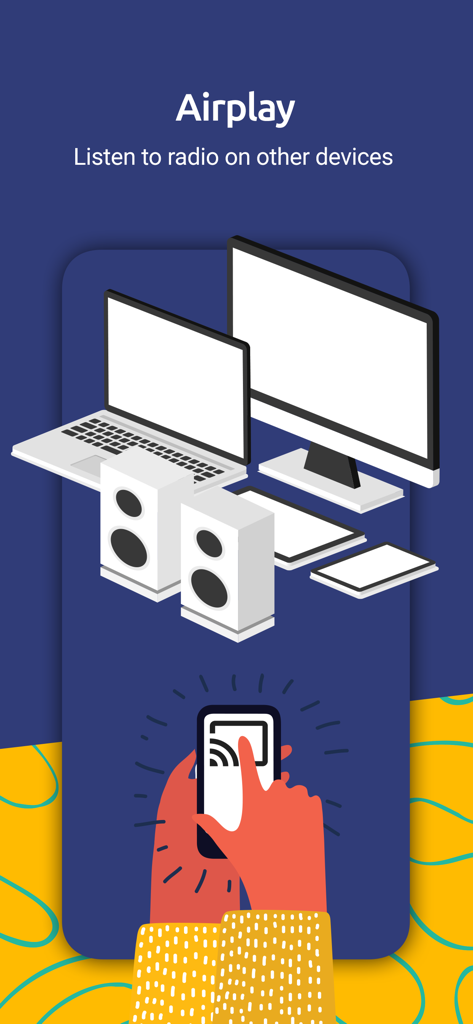 Airplay

Listen to radio on other devices