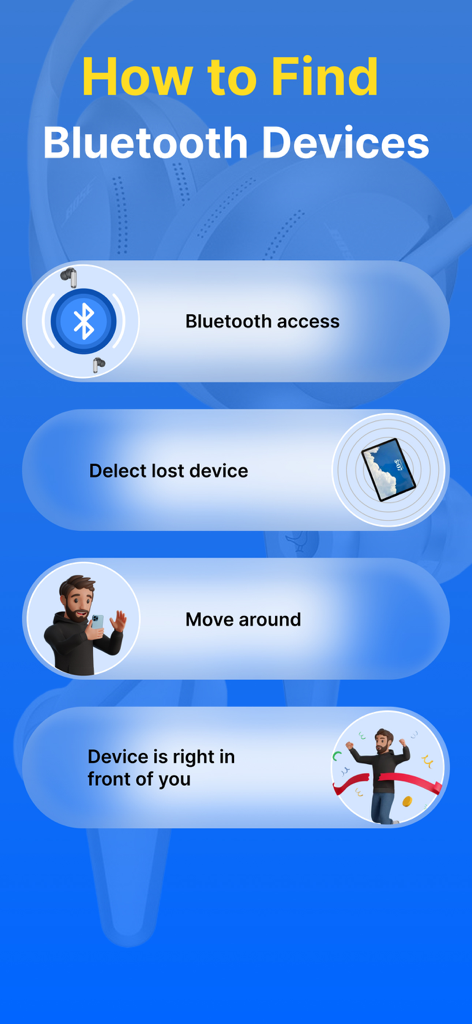 How to Find
Bluetooth Devices

Bluetooth access

Delect lost device

Move around

Device is right in front of you