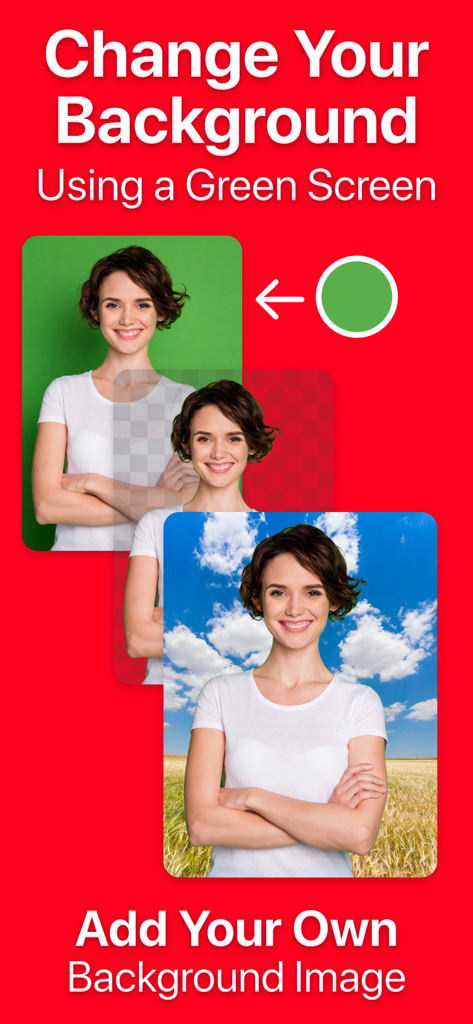 Change Your Background
Using a Green Screen

Add Your Own
Background Image