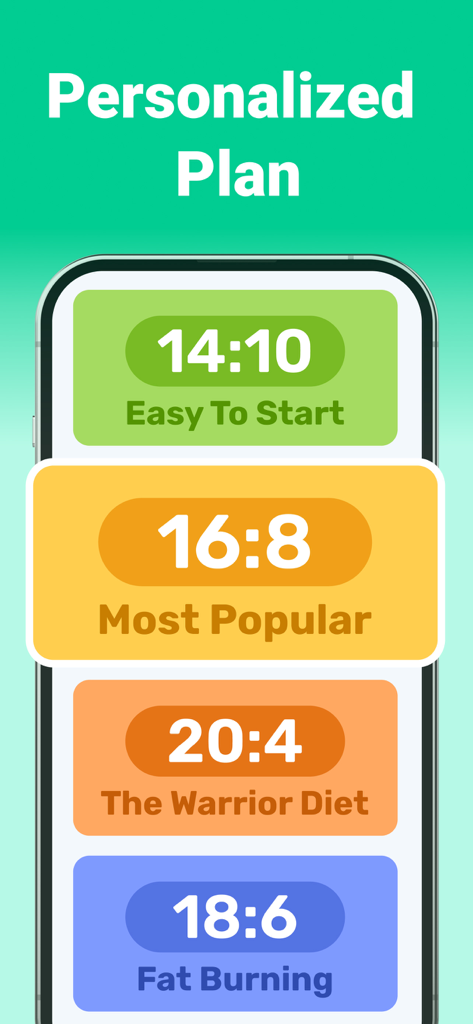 Personalized Plan

14:10
Easy To Start

16:8
Most Popular

20:4
The Warrior Diet

18:6
Fat Burning