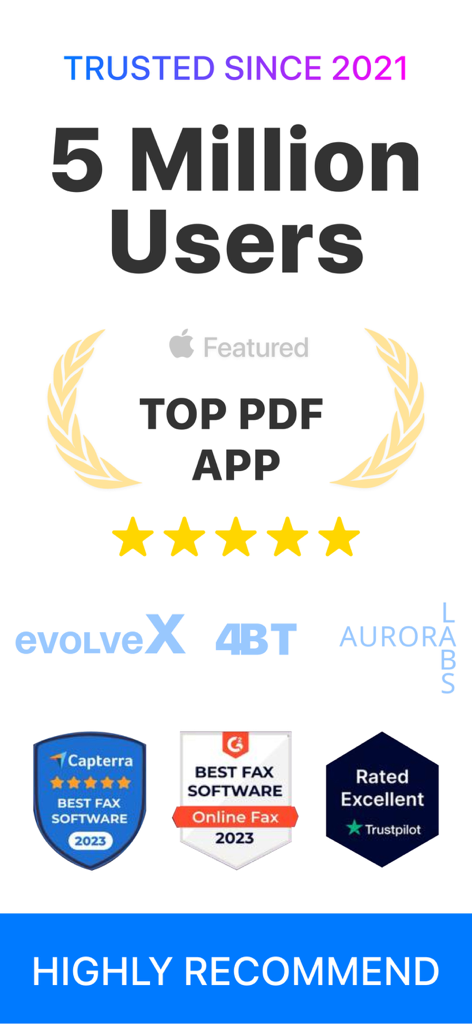 TRUSTED SINCE 2021

5 Million Users

Featured

TOP PDF APP

evolveX 4BT AURORA LABS

Capterra
BEST FAX SOFTWARE
2023

G2
BEST FAX SOFTWARE
Online Fax
2023

Rated Excellent
Trustpilot

HIGHLY RECOMMEND