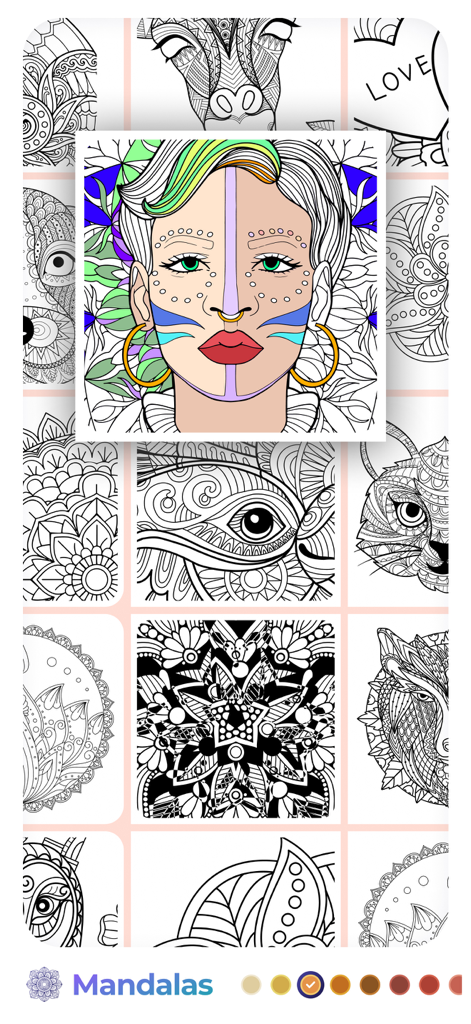 LOVE

Mandalas