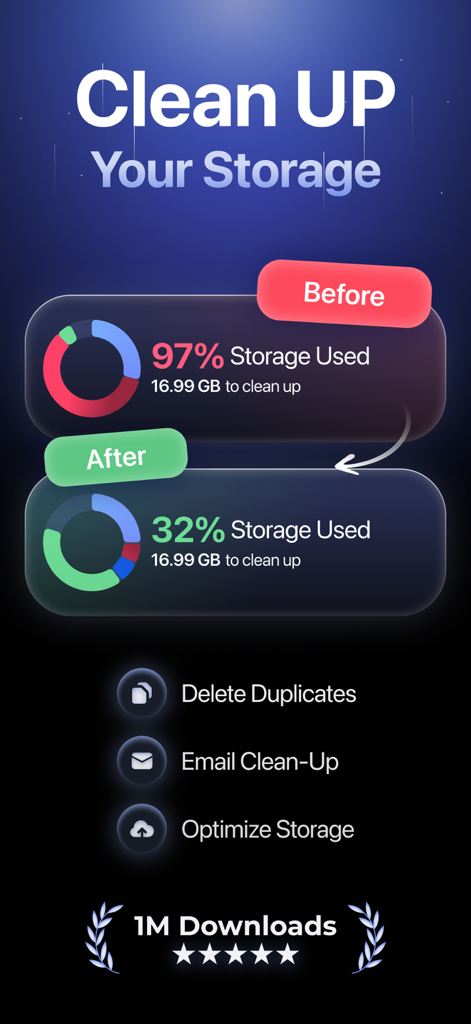 Clean UP
Your Storage

Before

97% Storage Used
16.99 GB to clean up

After

32% Storage Used
16.99 GB to clean up

Delete Duplicates

Email Clean-Up

Optimize Storage

1M Downloads
★★★★★