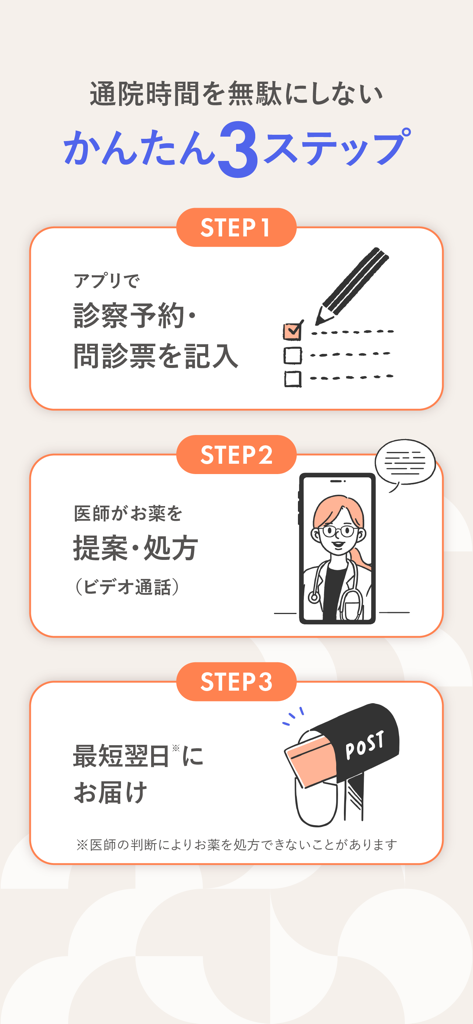 通院時間を無駄にしない

かんたん3ステップ

STEP 1

アプリで

診察予約・問診票を記入

STEP 2

医師がお薬を

提案・処方

（ビデオ通話）

STEP 3

最短翌日※にお届け

POST

※医師の判断によりお薬を処方できないことがあります