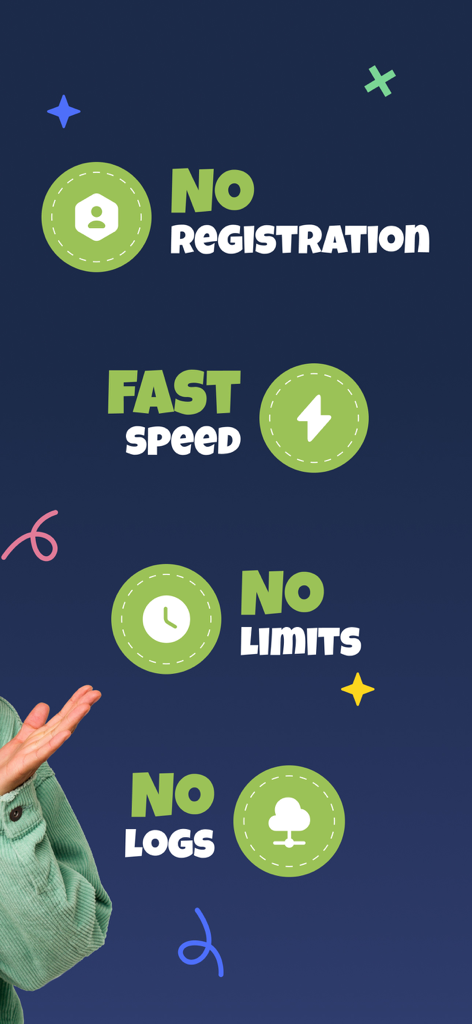 NO
REGISTRATION

FAST
SPEED

NO
LIMITS

NO
LOGS